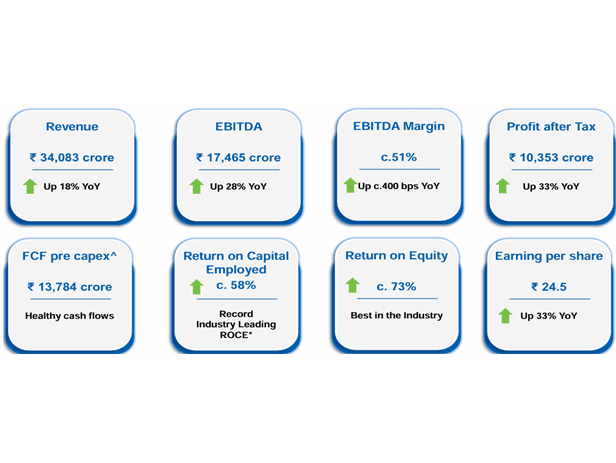 Revenue

₹ 34,083 crore

Up 18% YoY

EBITDA

₹ 17,465 crore

Up 28% YoY

EBITDA Margin

c.51%

Up c.400 bps YoY

Profit after Tax

₹ 10,353 crore

Up 33% YoY

FCF pre capex^

₹ 13,784 crore

Healthy cash flows

Return on Capital Employed

c. 58%

Record Industry Leading ROCE*

Return on Equity

c. 73%

Best in the Industry

Earning per share

₹ 24.5

Up 33% YoY