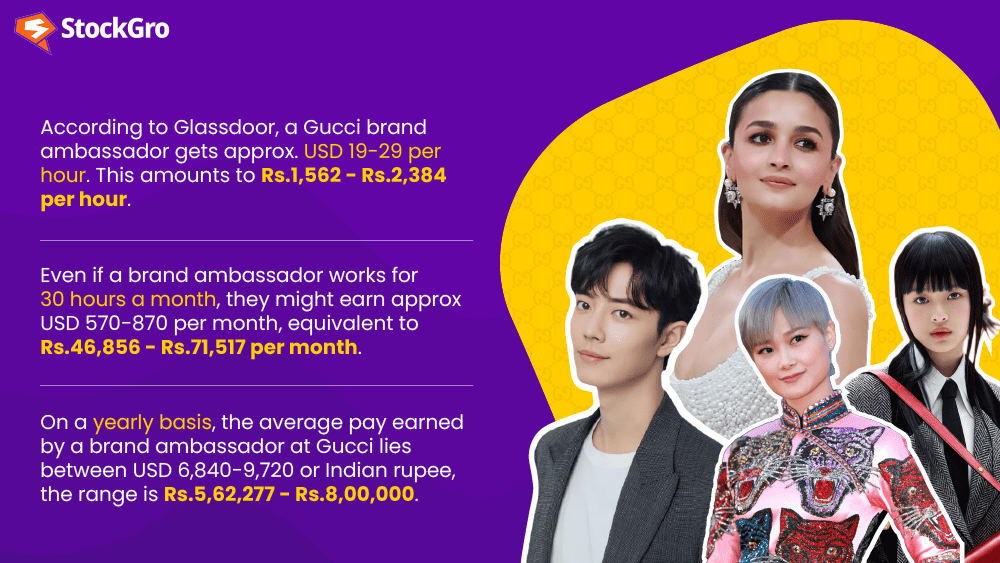 StockGro

According to Glassdoor, a Gucci brand ambassador gets approx. USD 19-29 per hour. This amounts to Rs.1,562 - Rs.2,384 per hour.

Even if a brand ambassador works for 30 hours a month, they might earn approx USD 570-870 per month, equivalent to Rs.46,856 - Rs.71,517 per month.

On a yearly basis, the average pay earned by a brand ambassador at Gucci lies between USD 6,840-9,720 or Indian rupee, the range is Rs.5,62,277 - Rs.8,00,000.